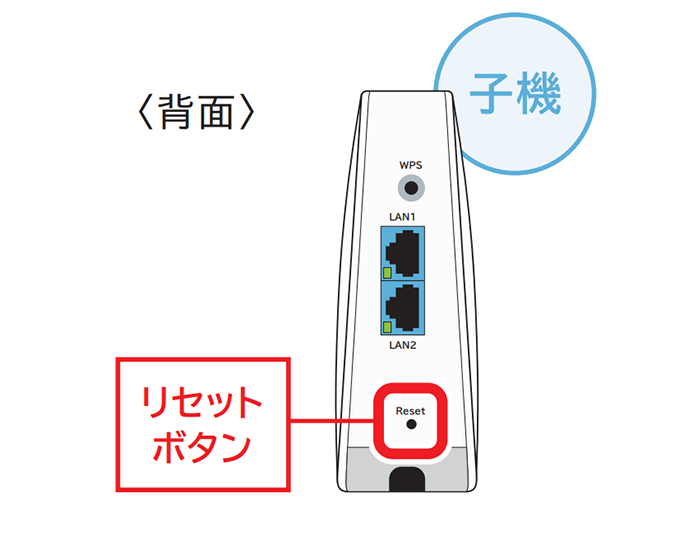 〈背面〉

子機

WPS

LAN1

LAN2

リセット
ボタン

Reset