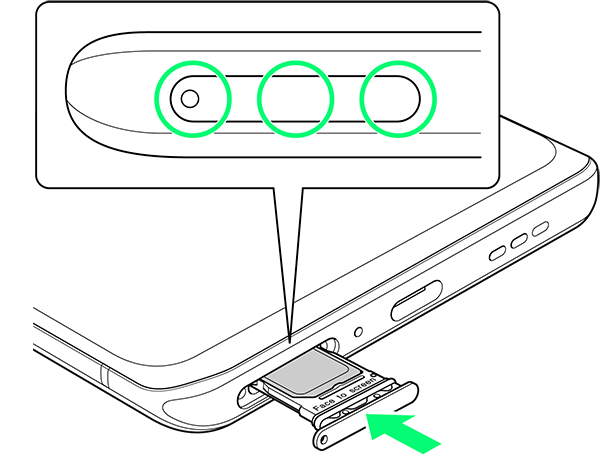 Face to screen