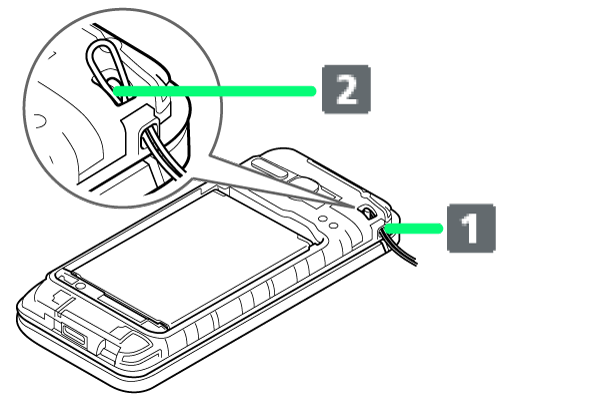 2

1