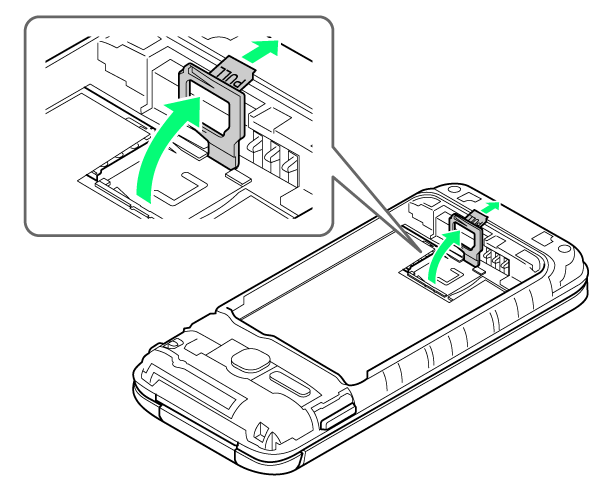 PULL