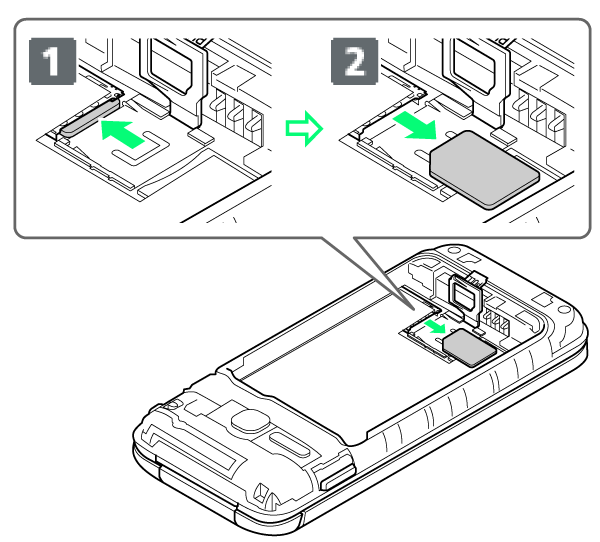 1

2