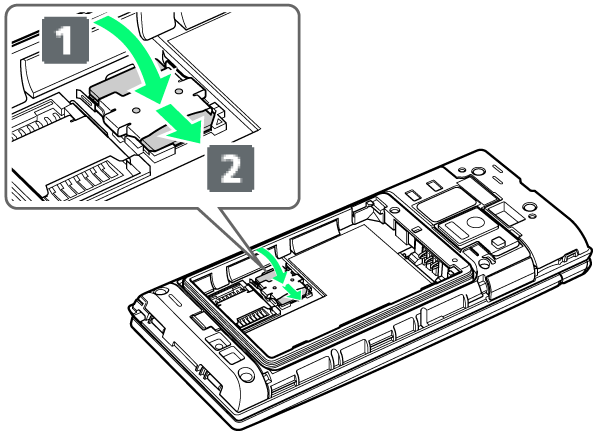 1
2