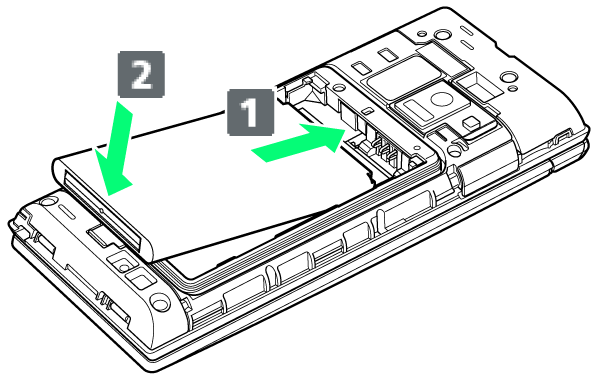 2
1