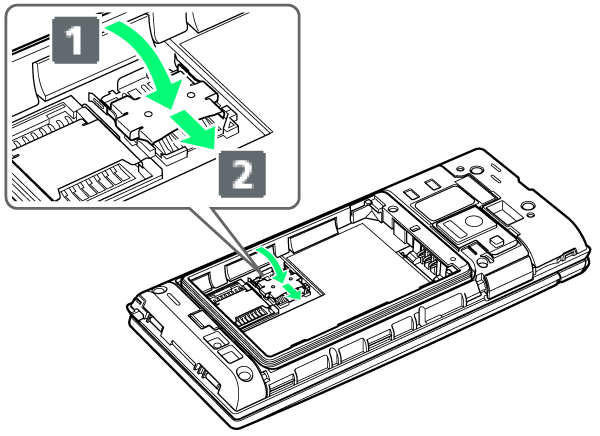 1
2