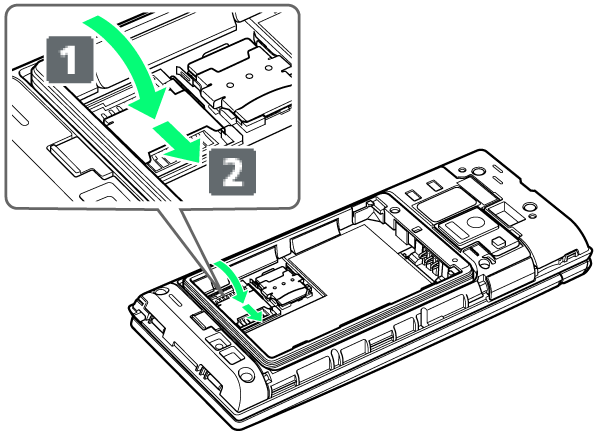 1
2