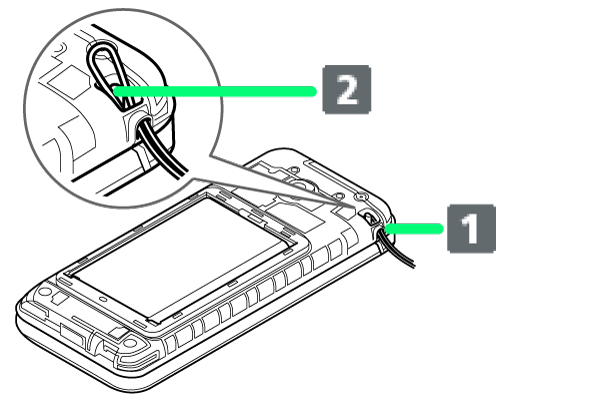 2

1