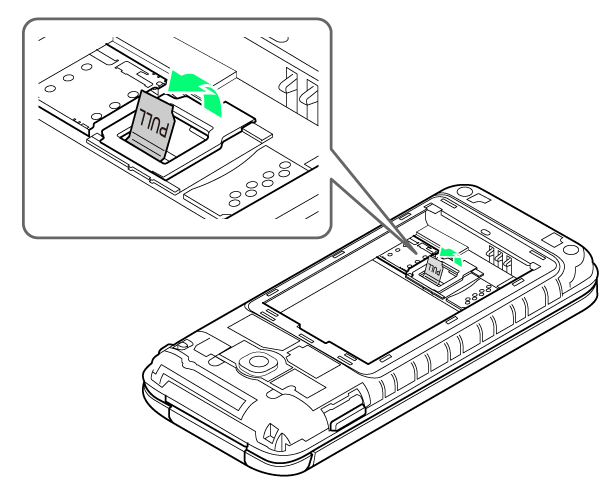 PULL

PULL