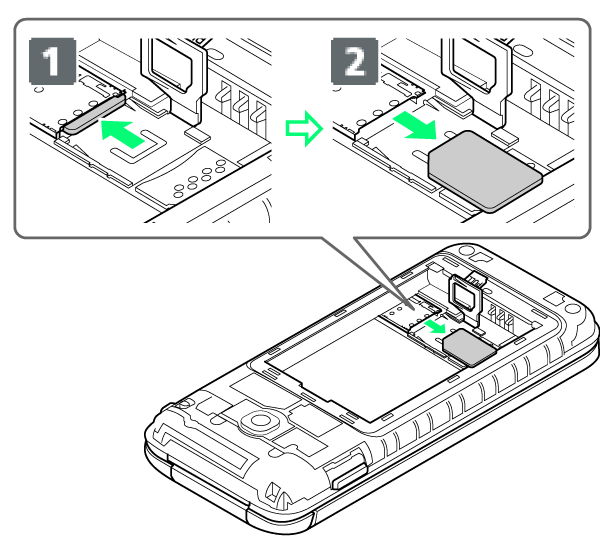 1

2