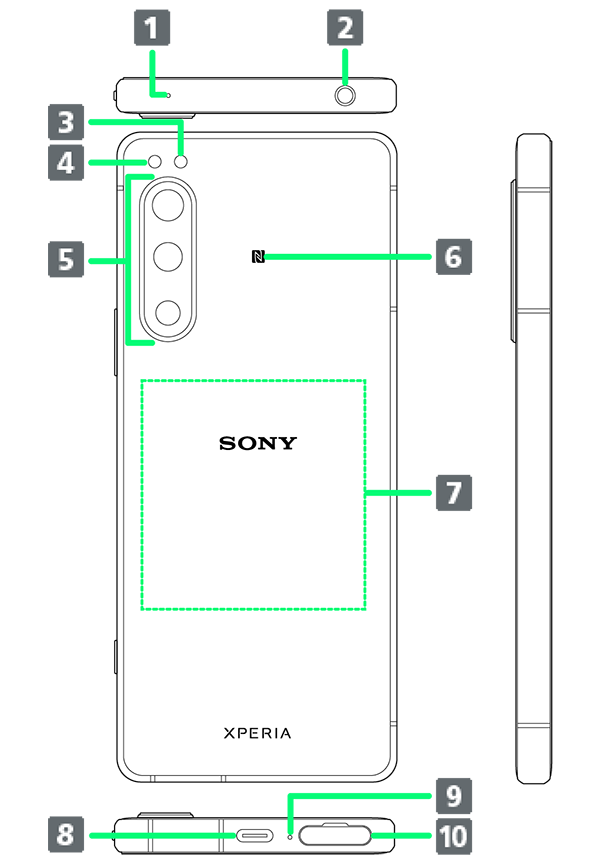 1
2
3
4
5
6
SONY
7
XPERIA
8
9
10