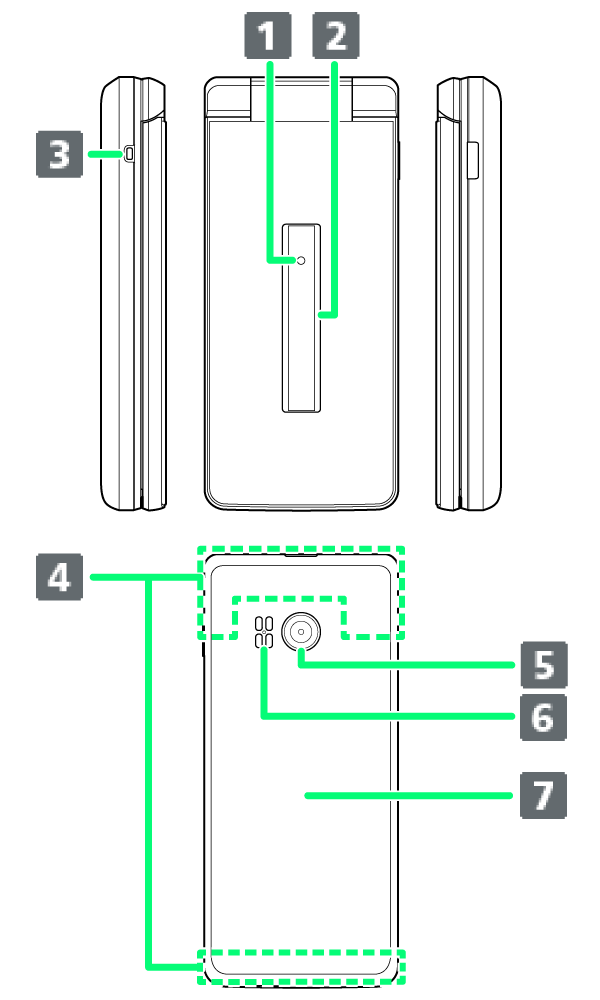 1
2
3
4
5
6
7