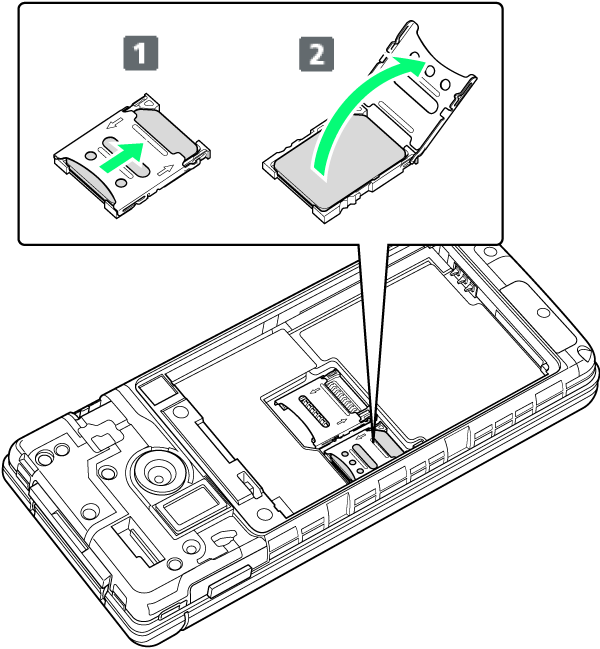 1

2