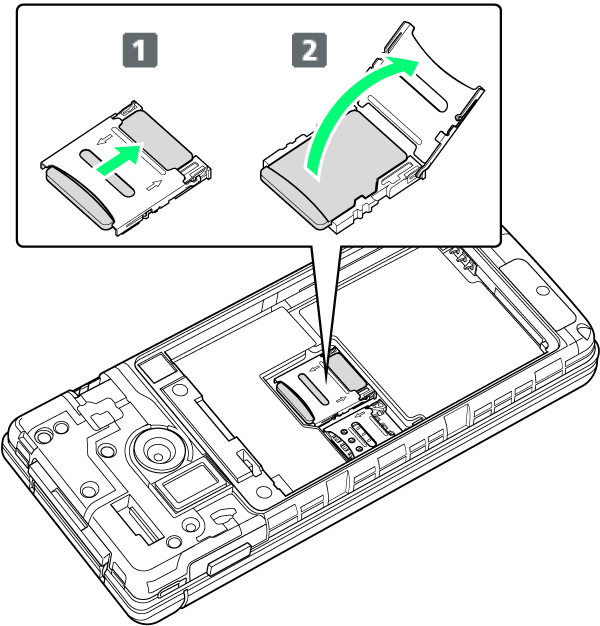 1

2