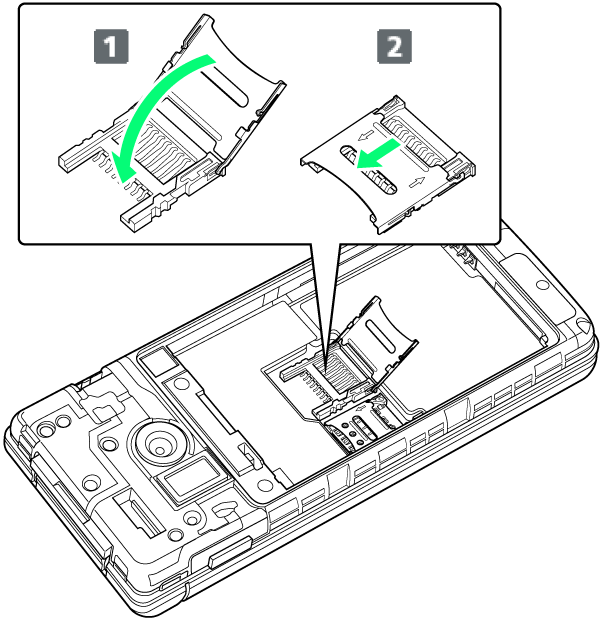 1

2