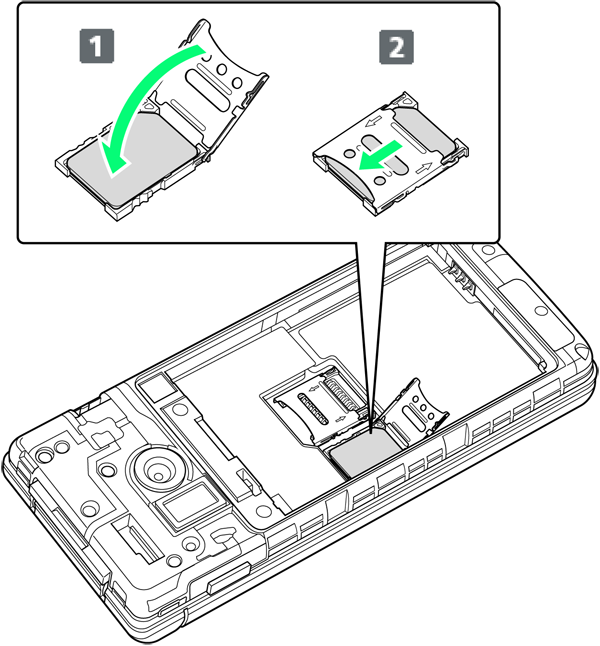 1

2