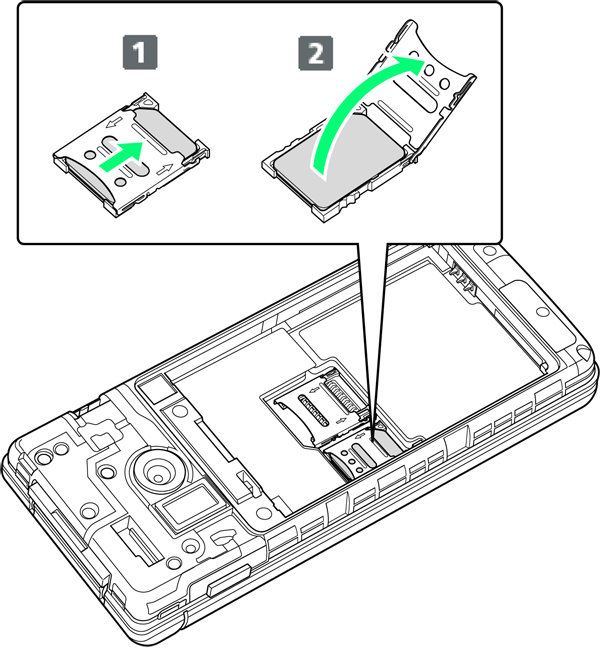 1

2