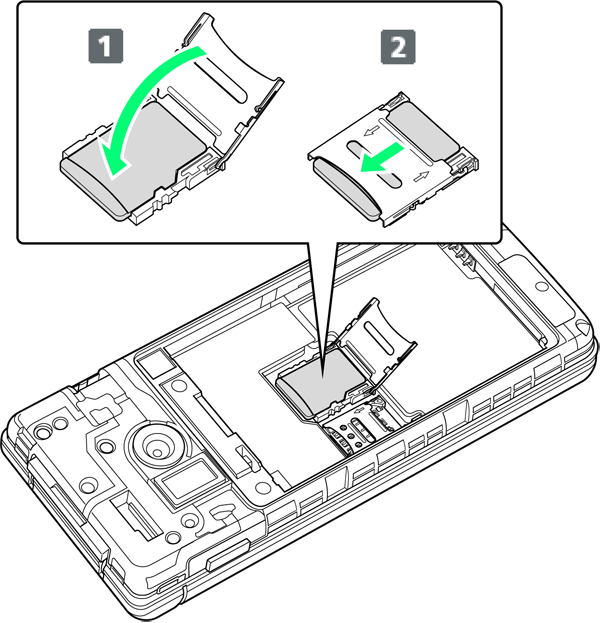 1
2