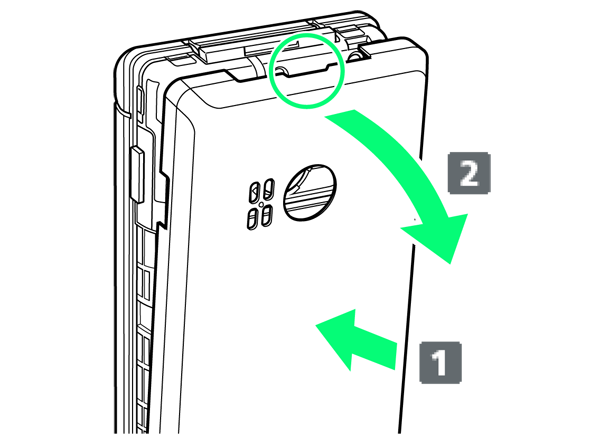 2

1