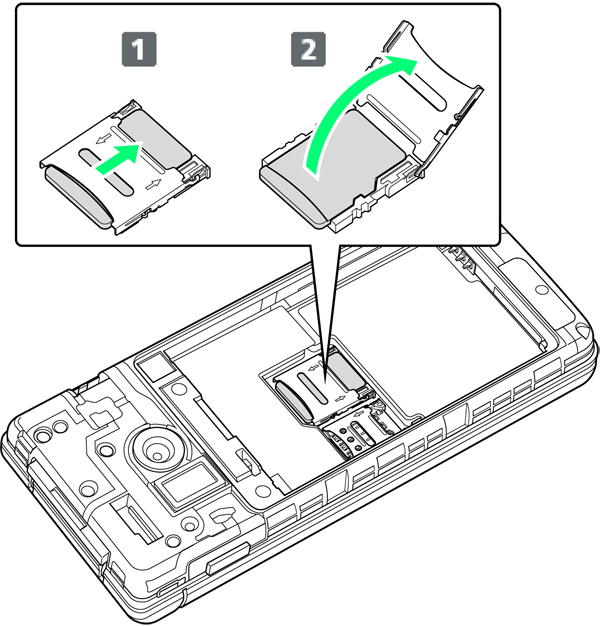 1
2