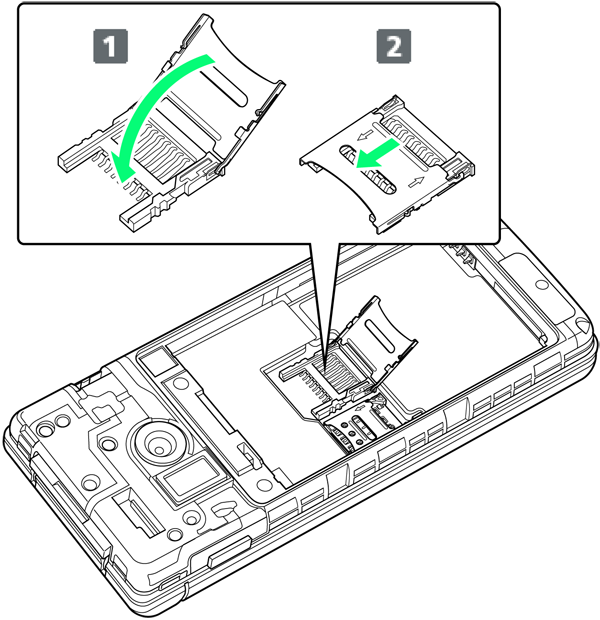 1

2