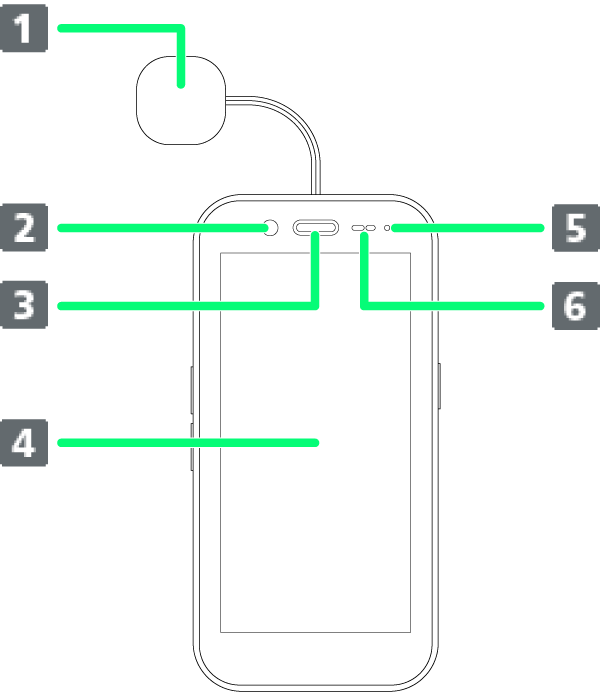 1
2
3
4
5
6