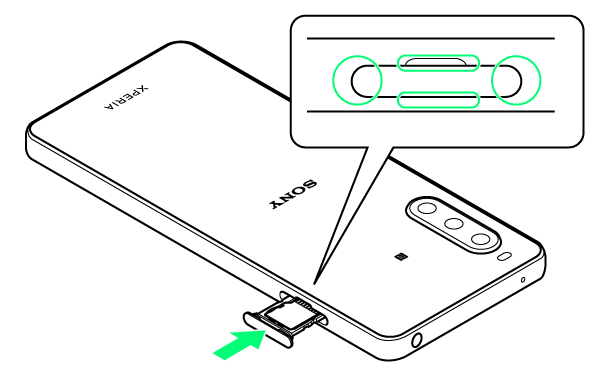 XPERIA

SONY