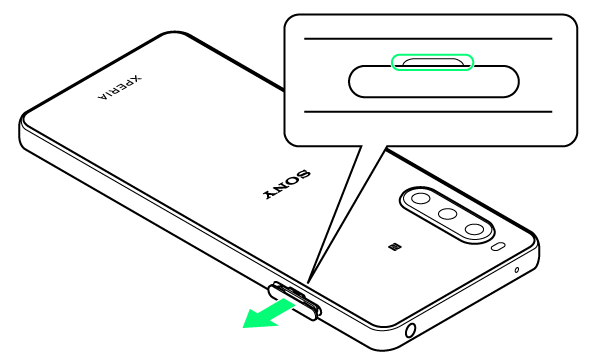 XPERIA

SONY