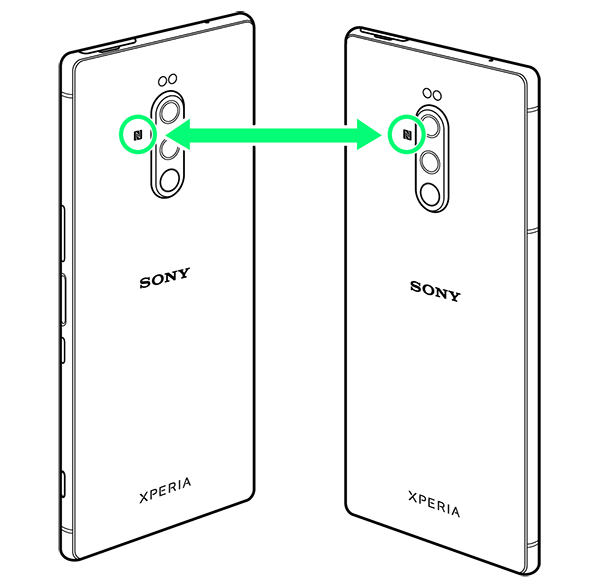 SONY

XPERIA

SONY

XPERIA