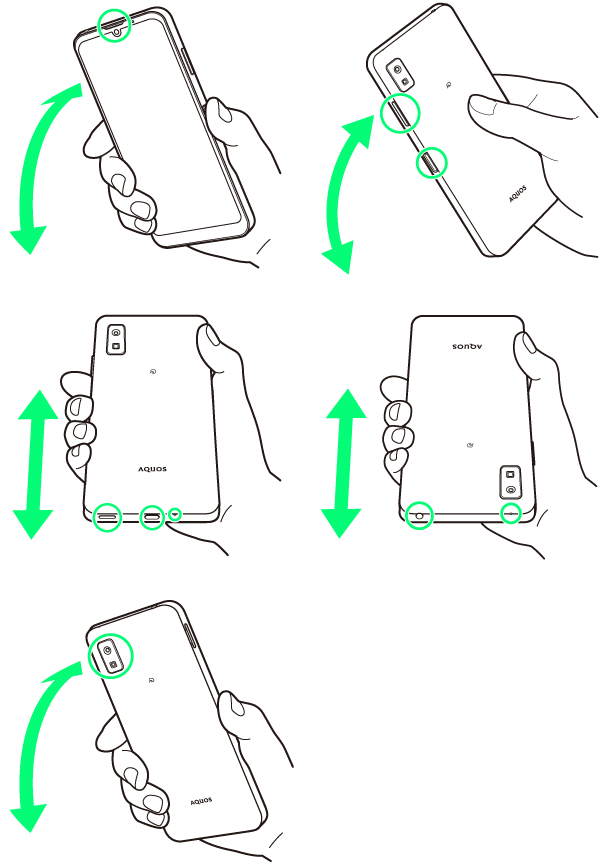 AQUOS

AQUOS

AQUOS

AQUOS