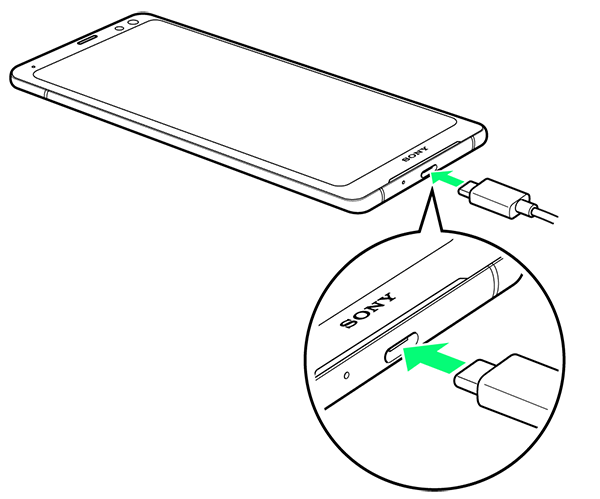 SONY

SONY