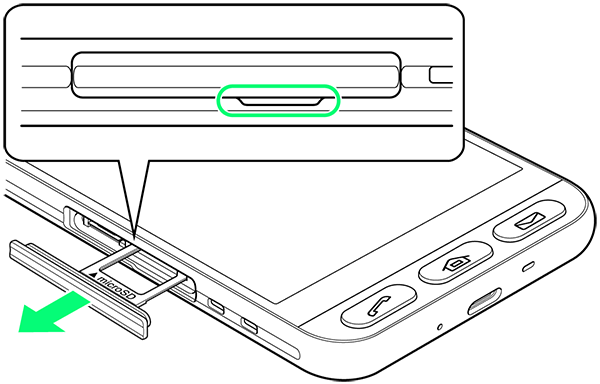 ▲microSD