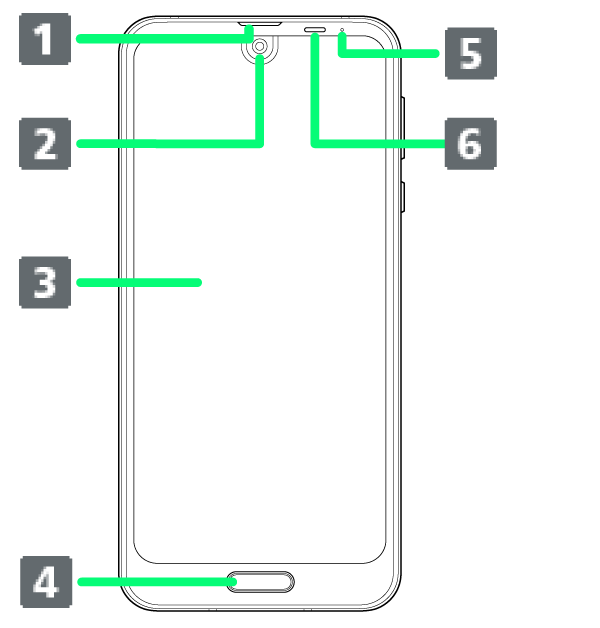 1
2
3
4
5
6