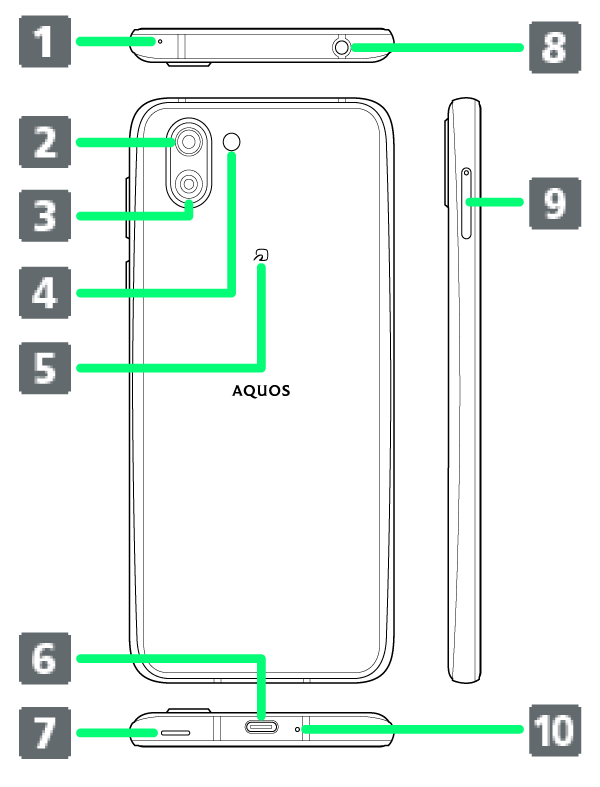 1
8
2
3
9
4
5
AQUOS
6
7
10