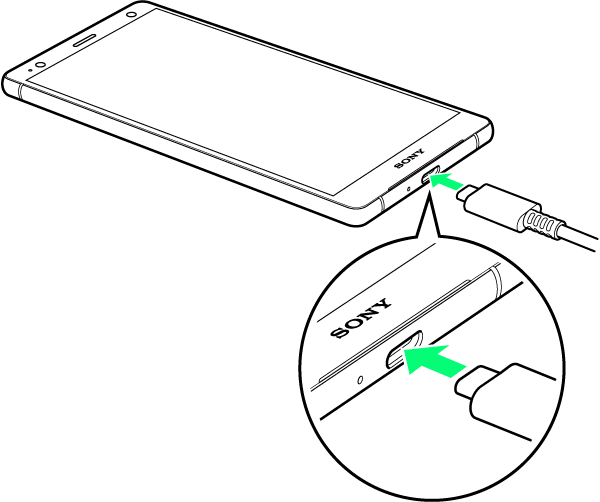 SONY

SONY