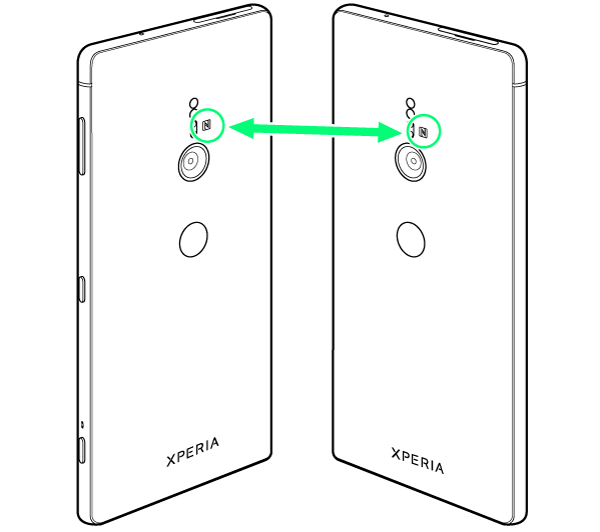 XPERIA

XPERIA