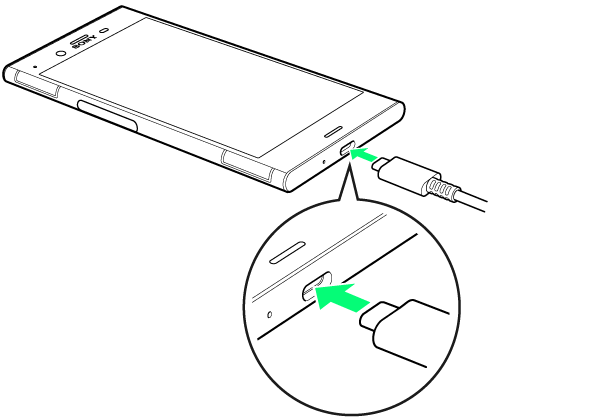 SONY