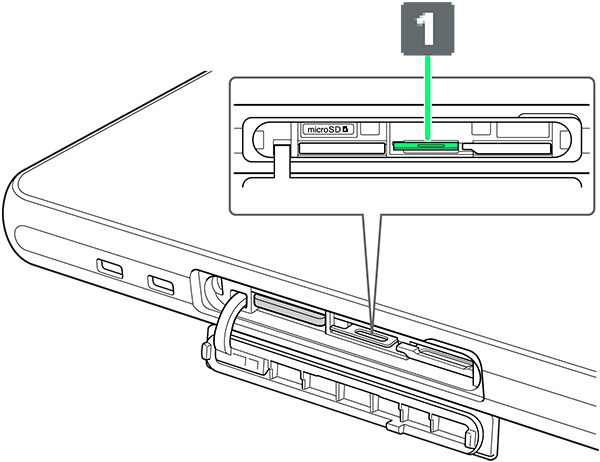 1

microSD