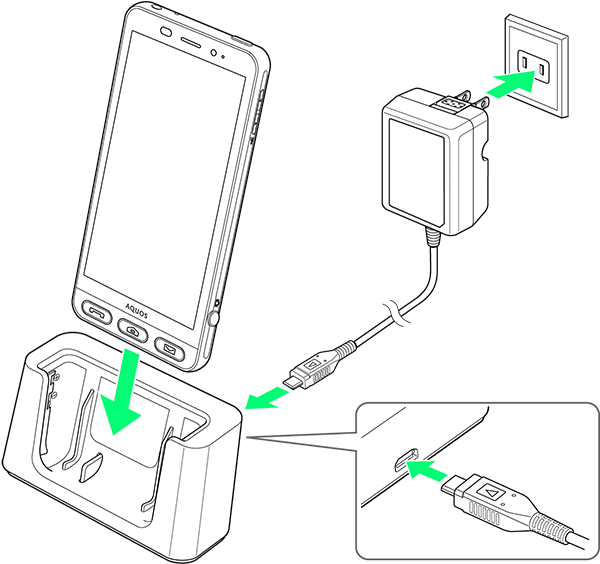 AQUOS