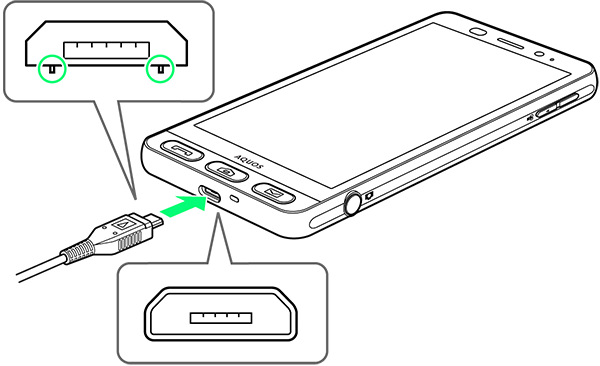 AQUOS