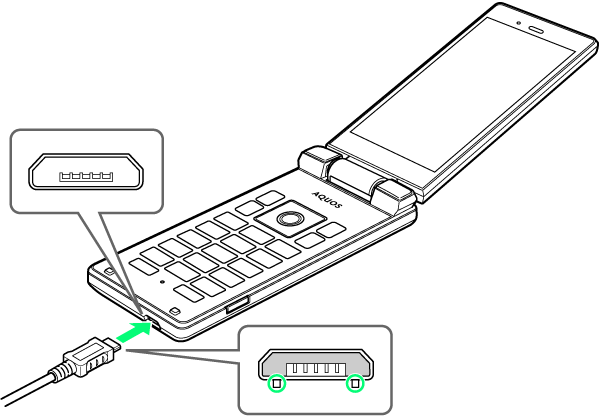 AQUOS