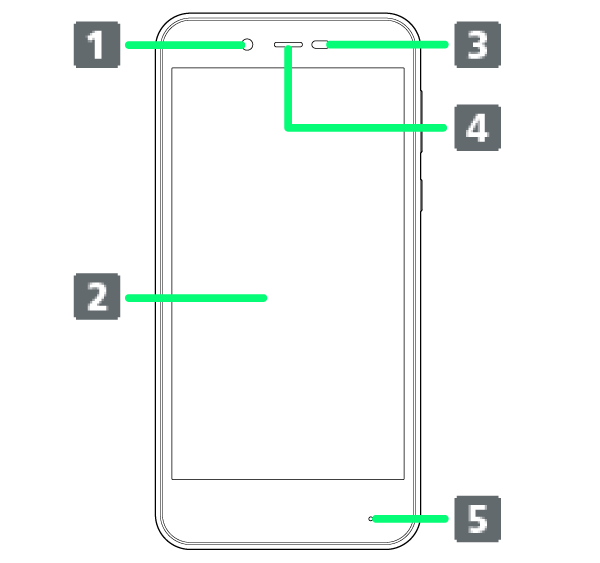 1
3
4
2
5