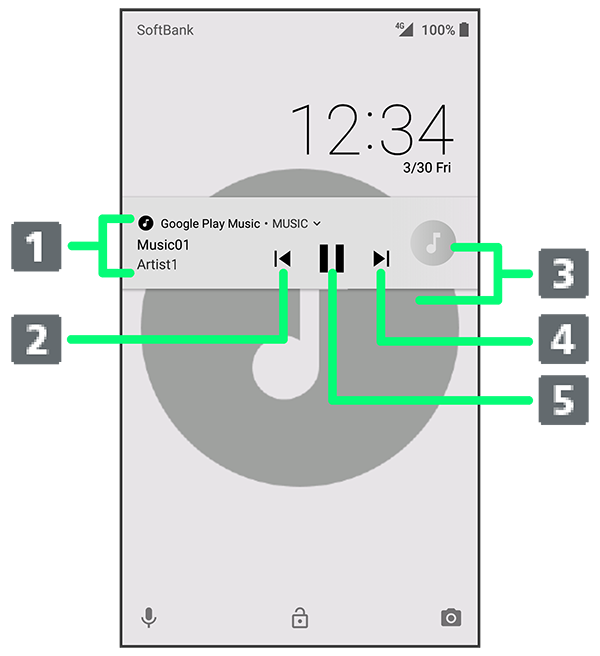 SoftBank
4G 100%
12:34
3/30 Fri
Google Play Music • MUSIC
Music01
Artist1
1
2
3
4
5