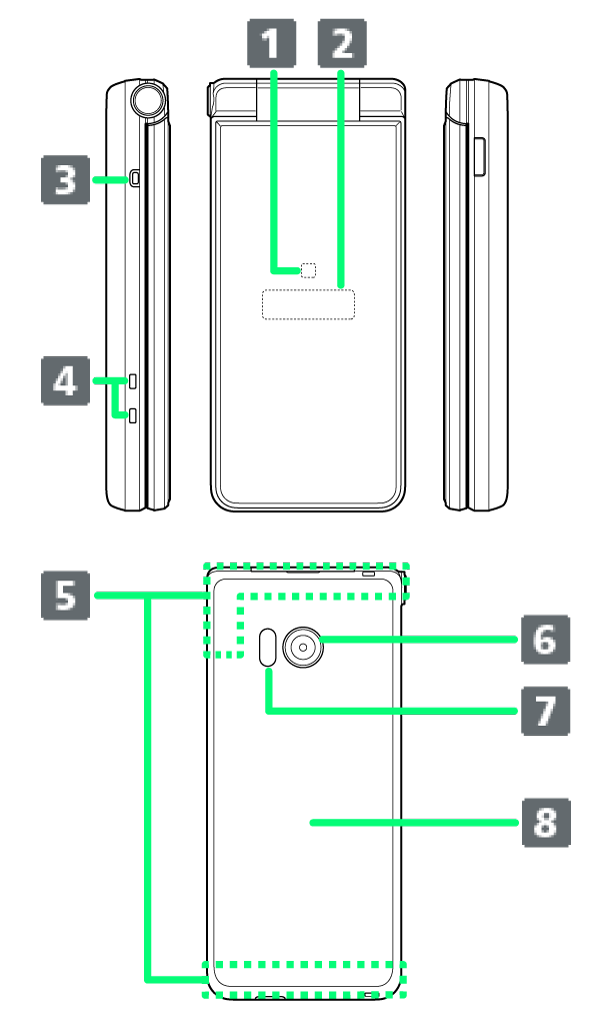 1
2
3
4
5
6
7
8