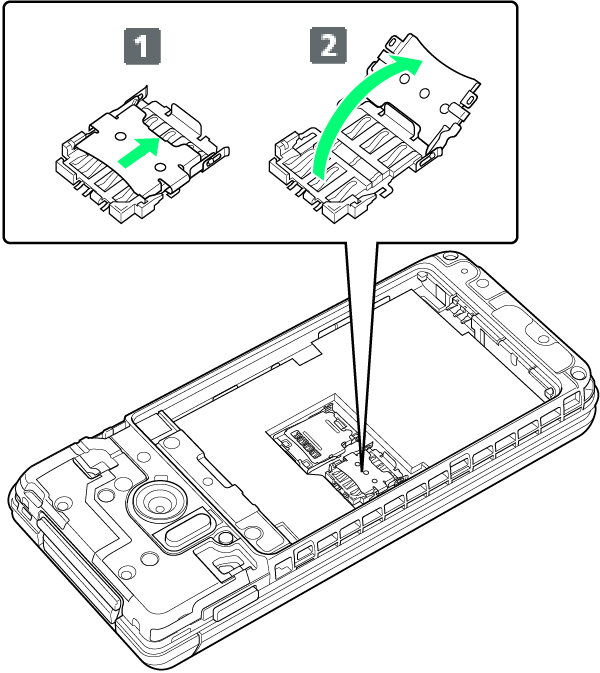 1

2