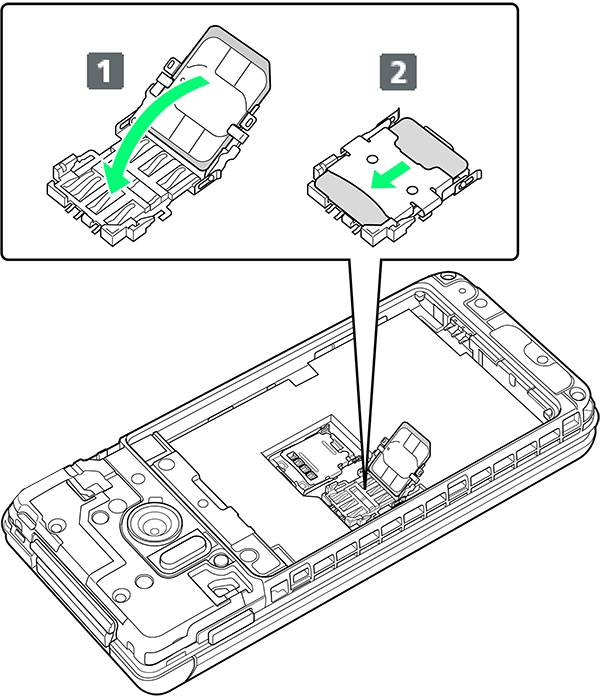 1
2