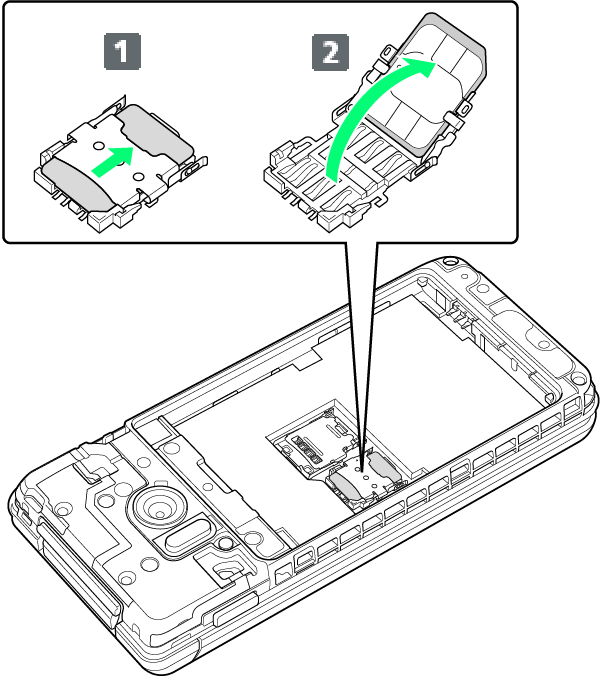 1

2