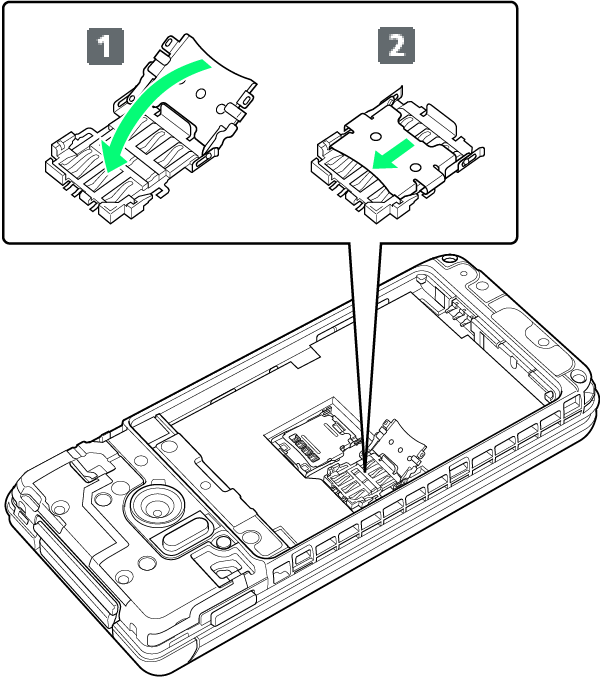 1

2