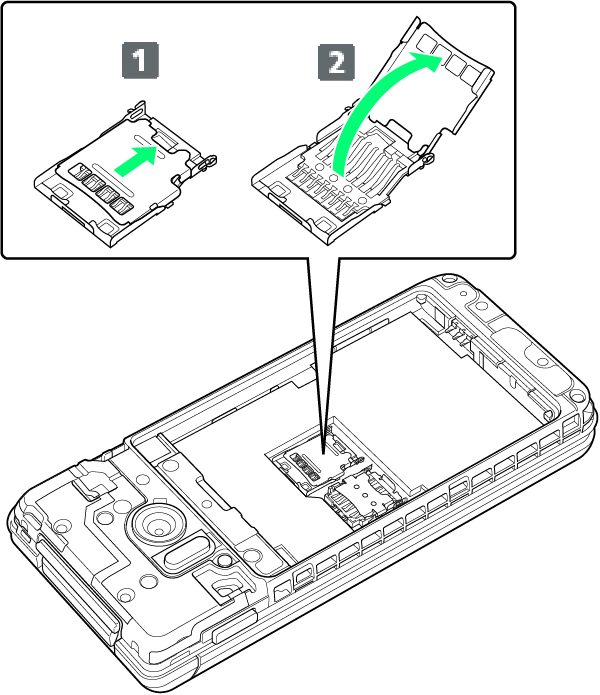 1

2