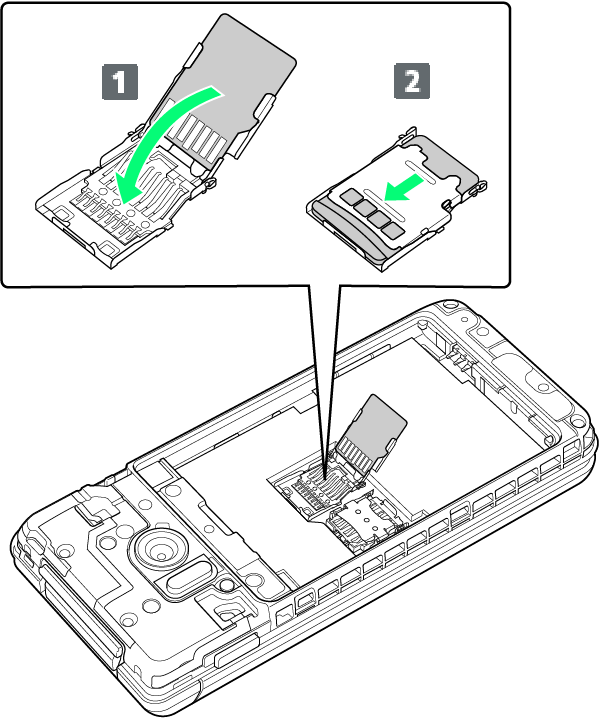 1

2