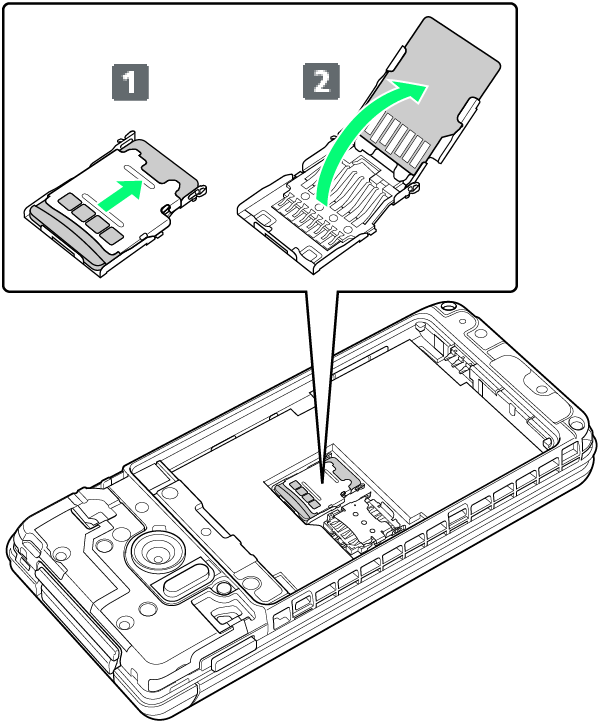 1

2