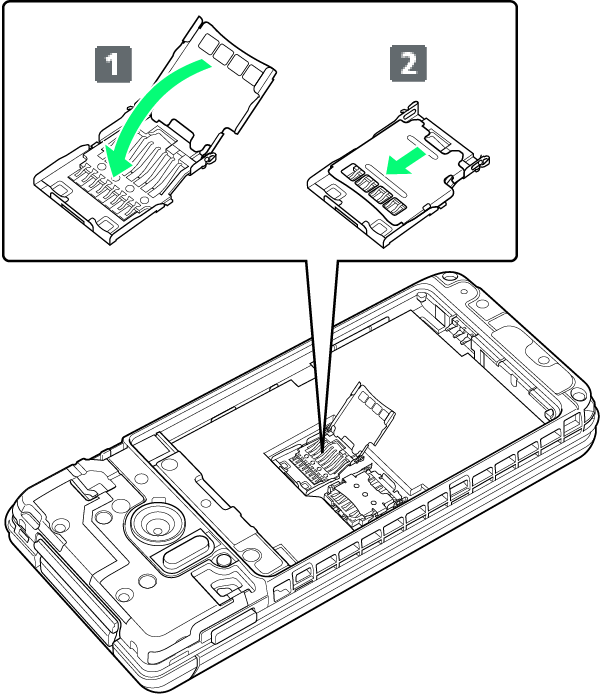 1

2